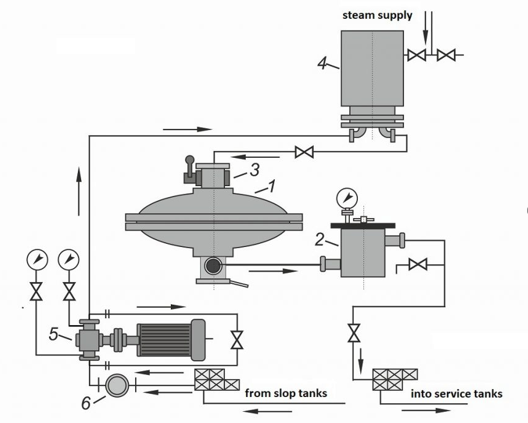 steam supply

4

3

1

2

5

6

from slop tanks

into service tanks